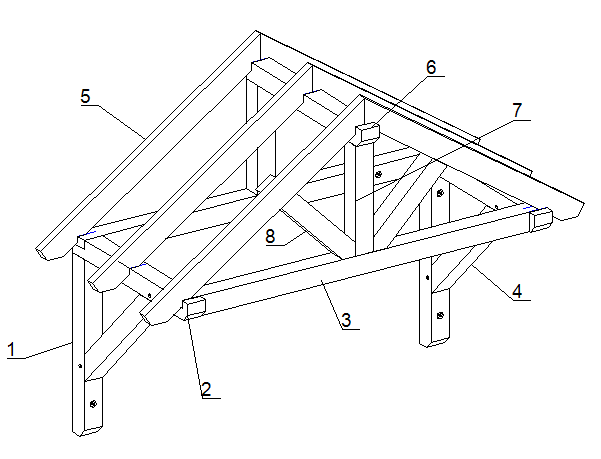 5
6
7
8
4
3
1
2